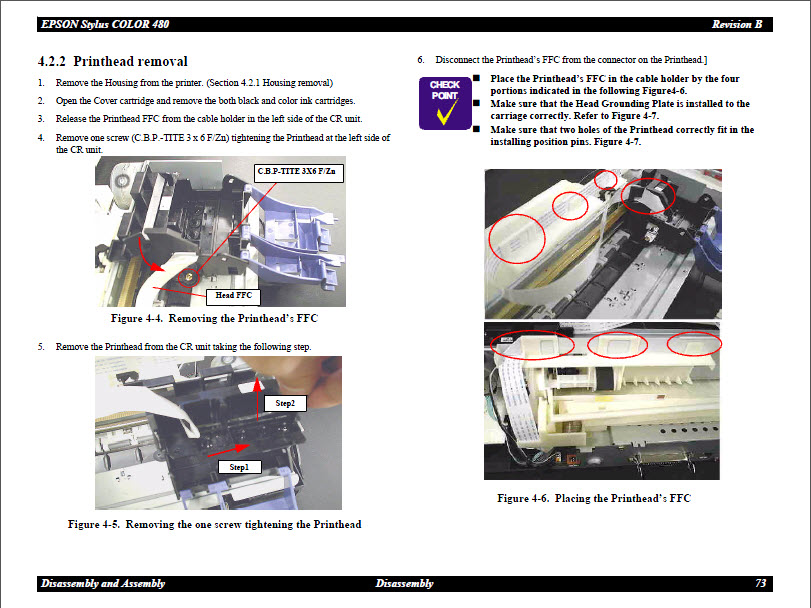 EPSON Stylus COLOR 480 Revision B

4.2.2 Printhead removal

1. Remove the Housing from the printer. (Section 4.2.1 Housing removal)

2. Open the Cover cartridge and remove the both black and color ink cartridges.

3. Release the Printhead FFC from the cable holder in the left side of the CR unit.

4. Remove one screw (C.B.P.-TITE 3 x 6 F/Zn) tightening the Printhead at the left side of the CR unit.

C.B.P-TITE 3X6 F/Zn

Head FFC

Figure 4-4. Removing the Printhead's FFC

5. Remove the Printhead from the CR unit taking the following step.

Step2

Step1

Figure 4-5. Removing the one screw tightening the Printhead

6. Disconnect the Printhead's FFC from the connector on the Printhead.]

CHECK POINT

■ Place the Printhead's FFC in the cable holder by the four portions indicated in the following Figure4-6.

■ Make sure that the Head Grounding Plate is installed to the carriage correctly. Refer to Figure 4-7.

■ Make sure that two holes of the Printhead correctly fit in the installing position pins. Figure 4-7.

Figure 4-6. Placing the Printhead's FFC

Disassembly and Assembly Disassembly 73